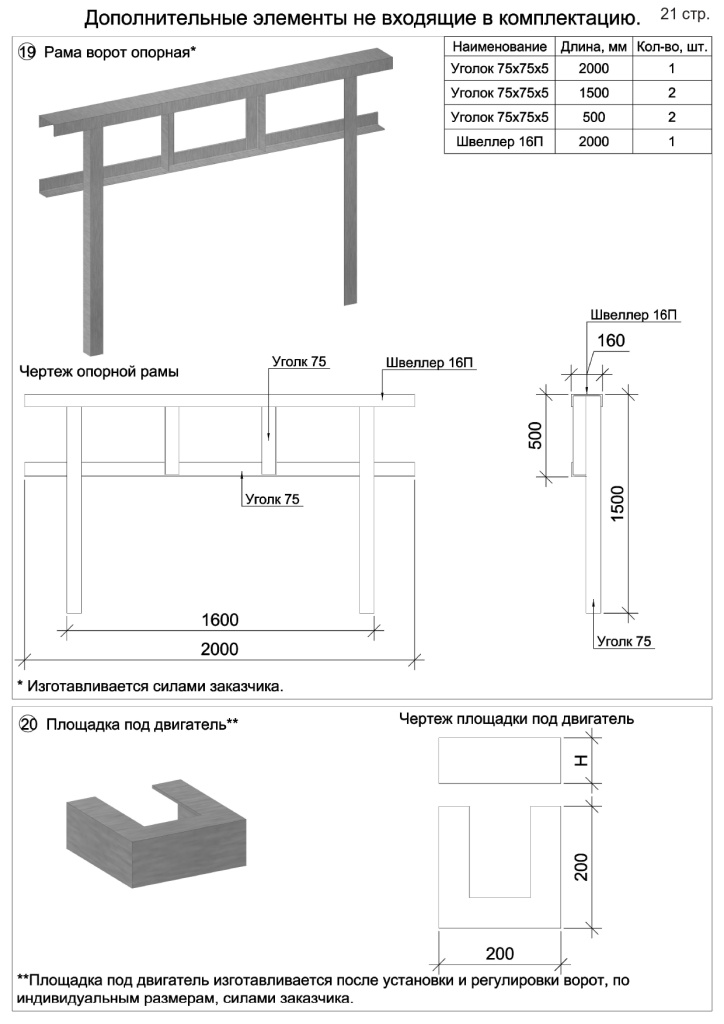 Дополнительные элементы не входящие в комплектацию.

21 стр.

⑲ Рама ворот опорная*

| Наименование | Длина, мм | Кол-во, шт. |
|---|---|---|
| Уголок 75х75х5 | 2000 | 1 |
| Уголок 75х75х5 | 1500 | 2 |
| Уголок 75х75х5 | 500 | 2 |
| Швеллер 16П | 2000 | 1 |

Чертеж опорной рамы

Уголк 75

Швеллер 16П

Уголк 75

1600

2000

Швеллер 16П

160

500

1500

Уголк 75

* Изготавливается силами заказчика.

⑳ Площадка под двигатель**

Чертеж площадки под двигатель

H

200

200

**Площадка под двигатель изготавливается после установки и регулировки ворот, по индивидуальным размерам, силами заказчика.