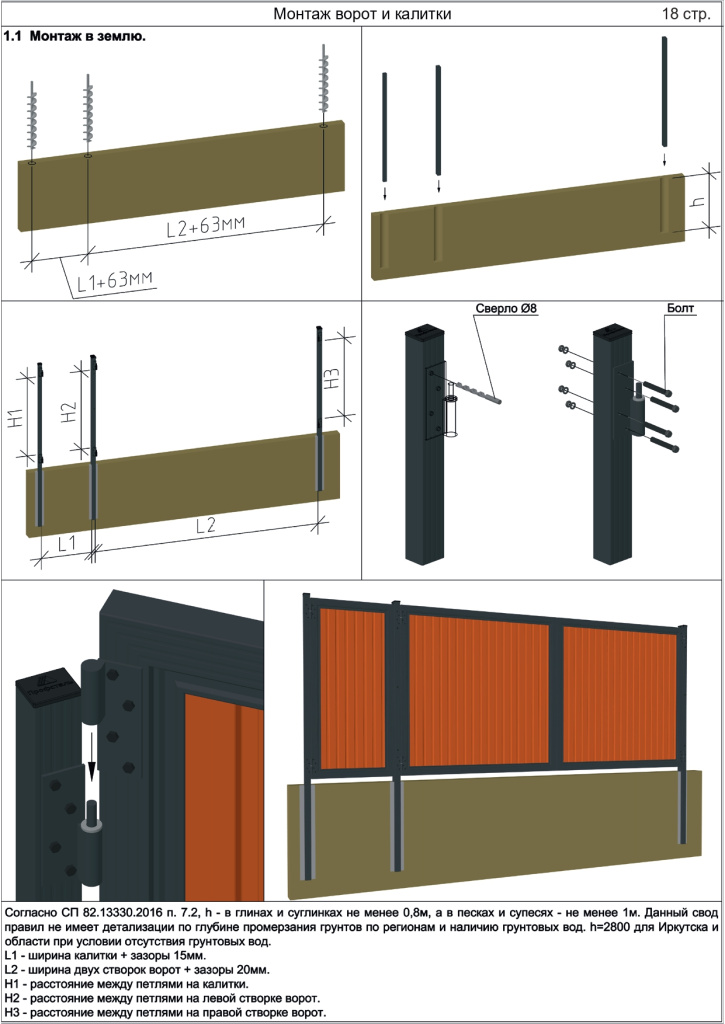 Монтаж ворот и калитки 18 стр.

1.1 Монтаж в землю.

L2+63мм

L1+63мм

h

H1

H2

H3

L1

L2

Сверло Ø8

Болт

Согласно СП 82.13330.2016 п. 7.2, h - в глинах и суглинках не менее 0,8м, а в песках и супесях - не менее 1м. Данный свод правил не имеет детализации по глубине промерзания грунтов по регионам и наличию грунтовых вод. h=2800 для Иркутска и области при условии отсутствия грунтовых вод.
L1 - ширина калитки + зазоры 15мм.
L2 - ширина двух створок ворот + зазоры 20мм.
H1 - расстояние между петлями на калитки.
H2 - расстояние между петлями на левой створке ворот.
H3 - расстояние между петлями на правой створке ворот.