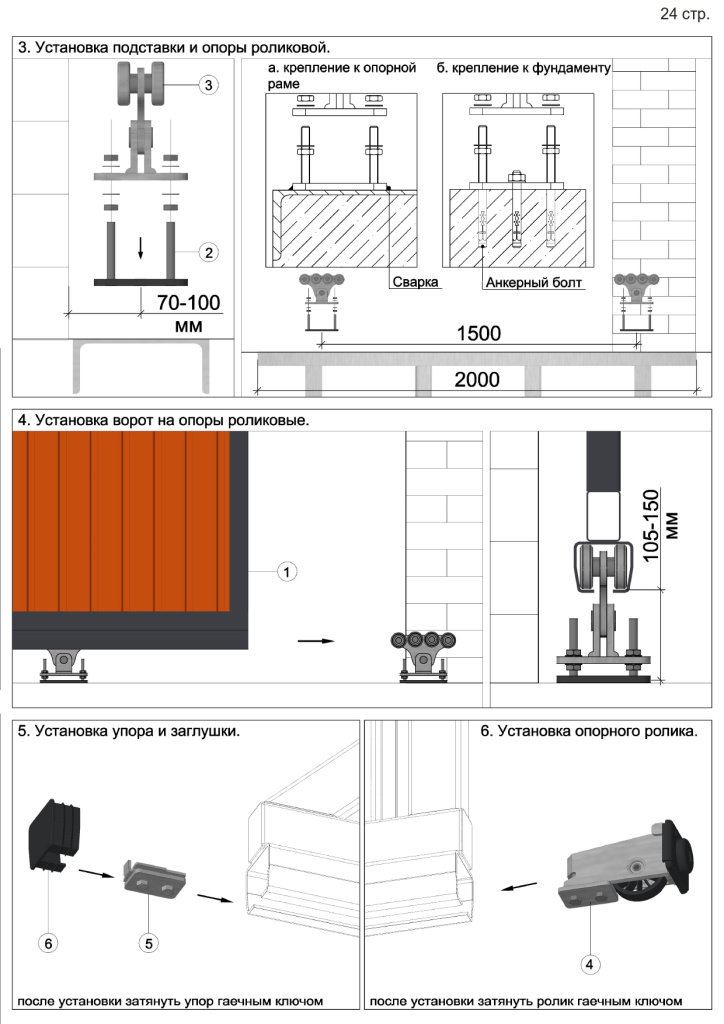 24 стр.

3. Установка подставки и опоры роликовой.

3

2

70-100 мм

а. крепление к опорной раме

б. крепление к фундаменту

Сварка

Анкерный болт

1500

2000

4. Установка ворот на опоры роликовые.

1

105-150 мм

5. Установка упора и заглушки.

6

5

после установки затянуть упор гаечным ключом

6. Установка опорного ролика.

4

после установки затянуть ролик гаечным ключом