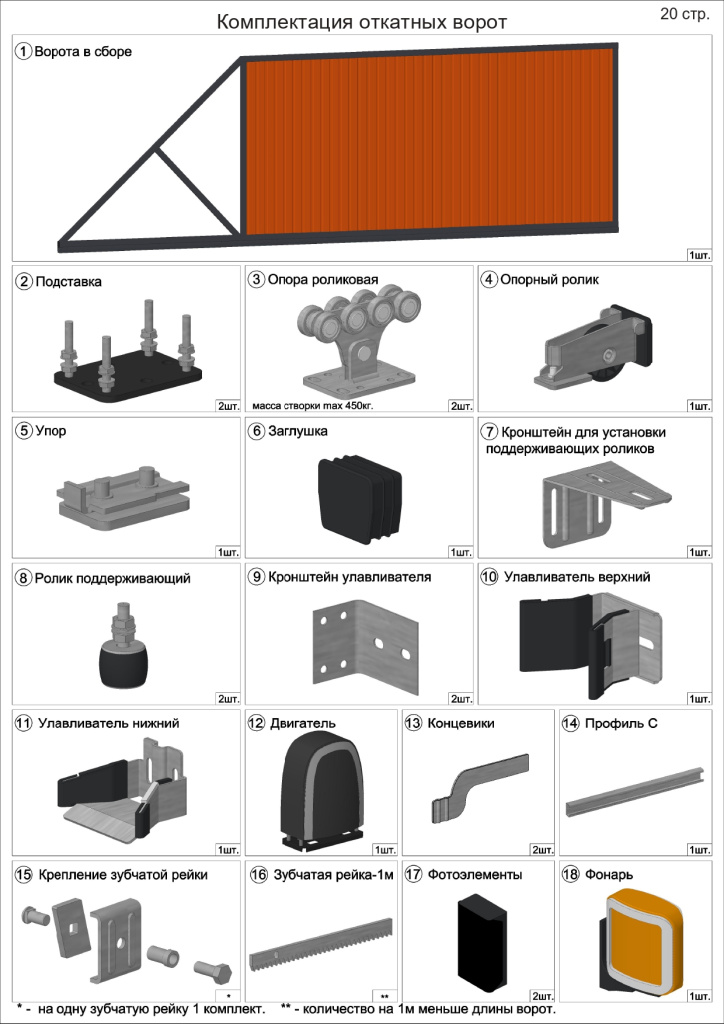 Комплектация откатных ворот

20 стр.

1 Ворота в сборе

1шт.

2 Подставка

2шт.

3 Опора роликовая

масса створки max 450кг.

2шт.

4 Опорный ролик

1шт.

5 Упор

1шт.

6 Заглушка

1шт.

7 Кронштейн для установки поддерживающих роликов

1шт.

8 Ролик поддерживающий

2шт.

9 Кронштейн улавливателя

2шт.

10 Улавливатель верхний

1шт.

11 Улавливатель нижний

1шт.

12 Двигатель

1шт.

13 Концевики

2шт.

14 Профиль С

1шт.

15 Крепление зубчатой рейки

*

16 Зубчатая рейка-1м

**

17 Фотоэлементы

2шт.

18 Фонарь

1шт.

* - на одну зубчатую рейку 1 комплект. ** - количество на 1м меньше длины ворот.